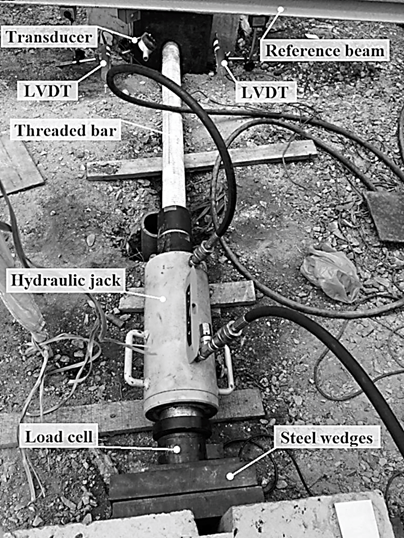 Transducer
Reference beam
LVDT
LVDT
Threaded bar
Hydraulic jack
Load cell
Steel wedges