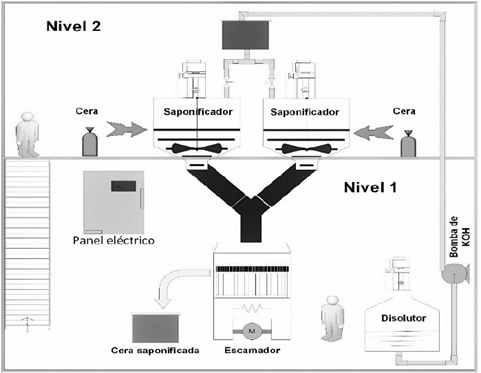 Nivel 2

Cera

Saponificador

Saponificador

Cera

Nivel 1

Panel eléctrico

Bomba de KOH

M

Disolutor

Cera saponificada

Escamador