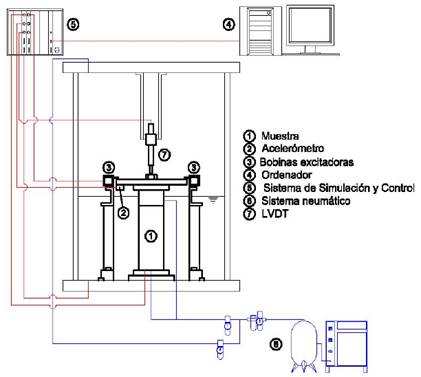 ⑤ ④

⑦

③ ③

②

①

⑥

① Muestra
② Acelerómetro
③ Bobinas excitadoras
④ Ordenador
⑤ Sistema de Simulación y Control
⑥ Sistema neumático
⑦ LVDT