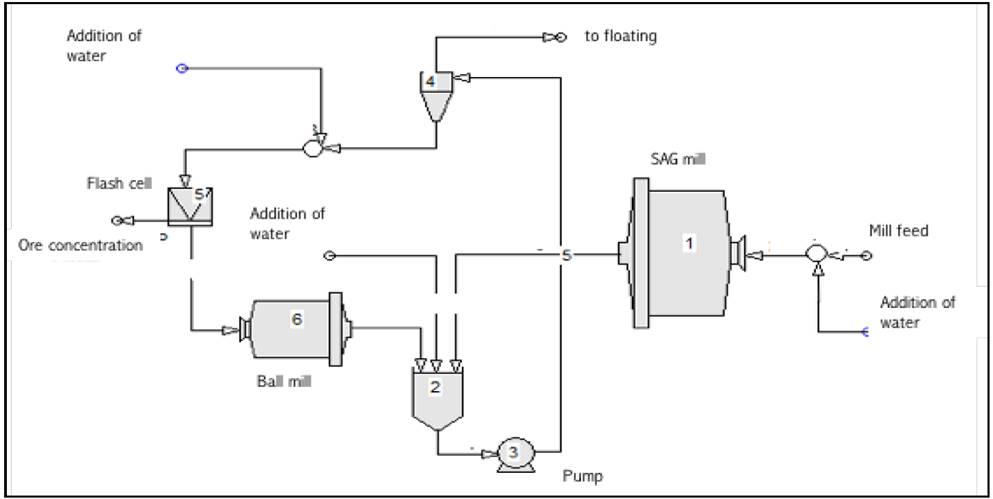 Addition of water

to floating

4

Flash cell

5

Ore concentration

Addition of water

SAG mill

1

Mill feed

Addition of water

6

Ball mill

2

3

Pump