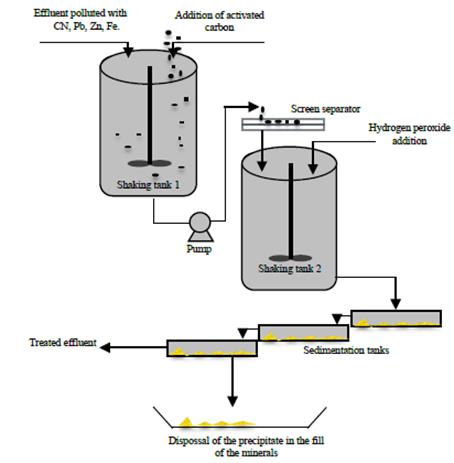 Effluent polluted with CN, Pb, Zn, Fe.

Addition of activated carbon

Screen separator

Hydrogen peroxide addition

Shaking tank 1

Pump

Shaking tank 2

Treated effluent

Sedimentation tanks

Dispossal of the precipitate in the fill of the minerals