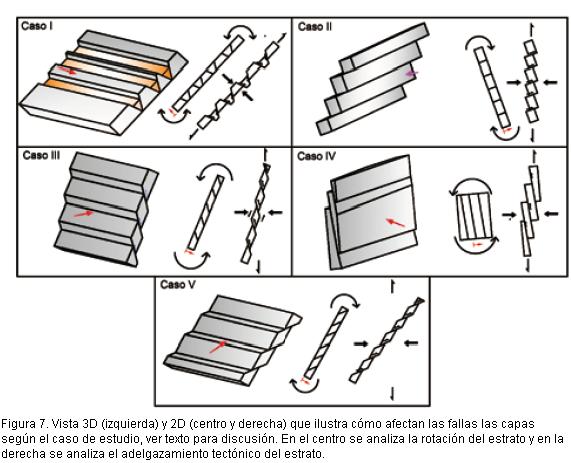 Caso I

Caso II

Caso III

Caso IV

Caso V

Figura 7. Vista 3D (izquierda) y 2D (centro y derecha) que ilustra cómo afectan las fallas las capas según el caso de estudio, ver texto para discusión. En el centro se analiza la rotación del estrato y en la derecha se analiza el adelgazamiento tectónico del estrato.