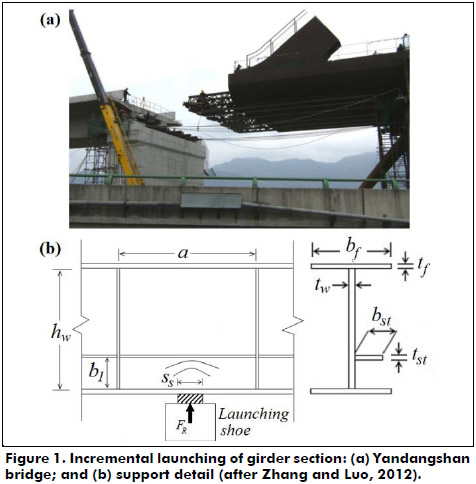 (a)

(b)

$a$

$h_w$

$b_1$

$s_s$

$F_R$

Launching shoe

$b_f$

$t_f$

$t_w$

$b_{st}$

$t_{st}$

Figure 1. Incremental launching of girder section: (a) Yandangshan bridge; and (b) support detail (after Zhang and Luo, 2012).