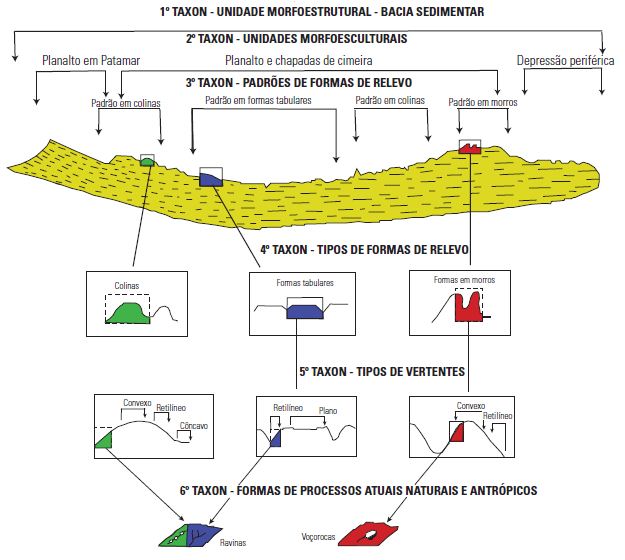 1º TAXON - UNIDADE MORFOESTRUTURAL - BACIA SEDIMENTAR

2º TAXON - UNIDADES MORFOESCULTURAIS

Planalto em Patamar

Planalto e chapadas de cimeira

Depressão periférica

3º TAXON - PADRÕES DE FORMAS DE RELEVO

Padrão em colinas

Padrão em formas tabulares

Padrão em colinas

Padrão em morros

4º TAXON - TIPOS DE FORMAS DE RELEVO

Colinas

Formas tabulares

Formas em morros

5º TAXON - TIPOS DE VERTENTES

Convexo

Retilíneo

Côncavo

Retilíneo

Plano

Convexo

Retilíneo

6º TAXON - FORMAS DE PROCESSOS ATUAIS NATURAIS E ANTRÓPICOS

Ravinas

Voçorocas